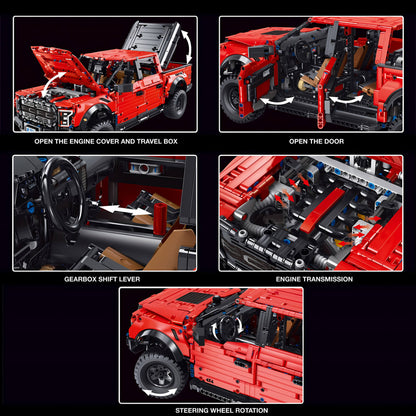 OPEN THE ENGINE COVER AND TRAVEL BOX

OPEN THE DOOR

GEARBOX SHIFT LEVER

ENGINE TRANSMISSION

STEERING WHEEL ROTATION